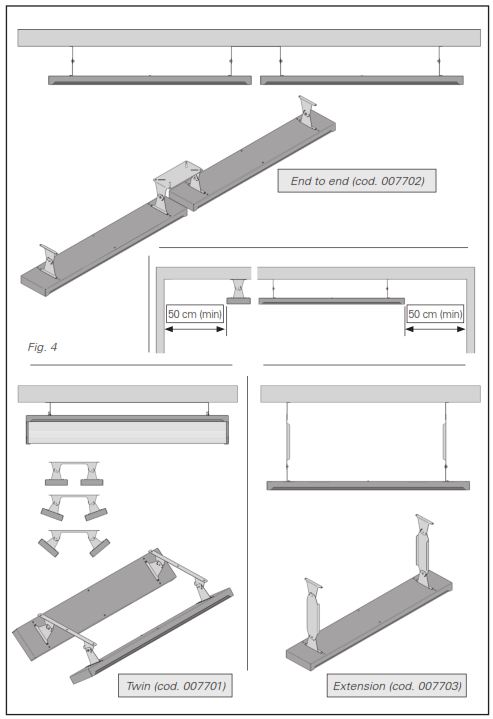 End to end (cod. 007702)

50 cm (min)

50 cm (min)

Fig. 4

Twin (cod. 007701)

Extension (cod. 007703)