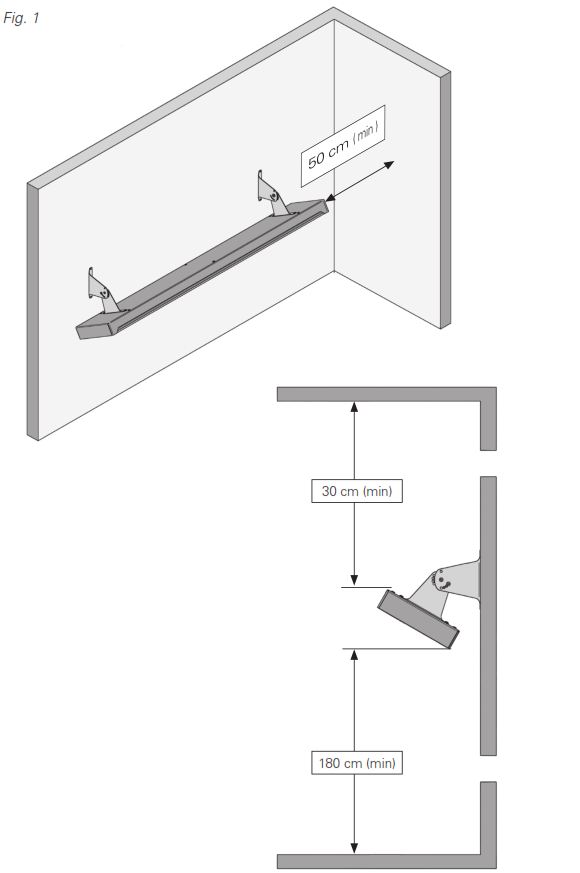 Fig. 1

50 cm (min)

30 cm (min)

180 cm (min)