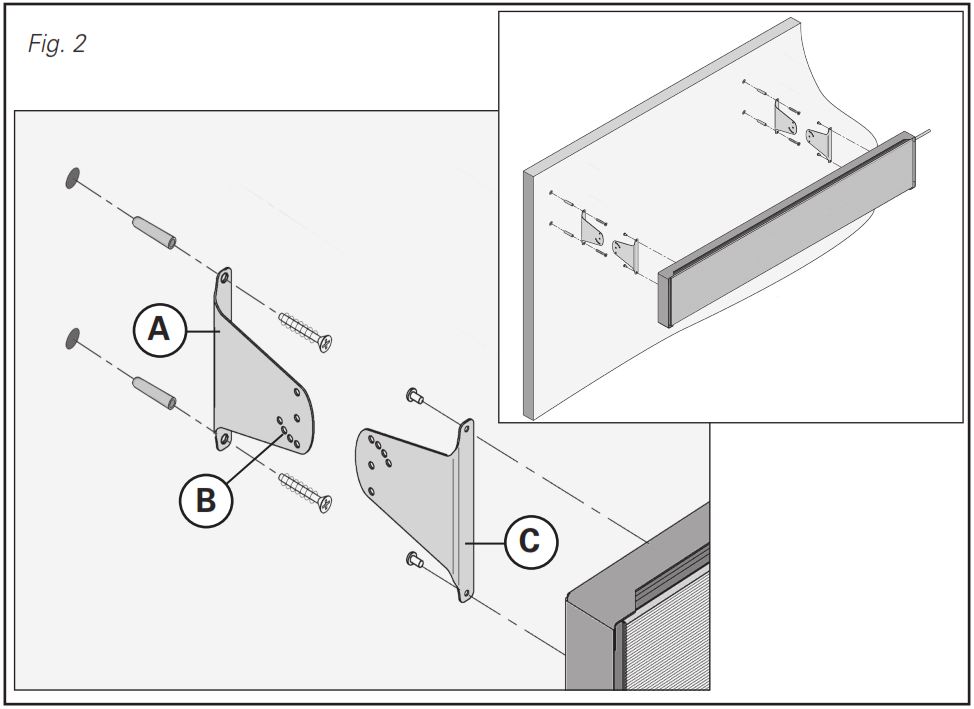 Fig. 2

A

B

C