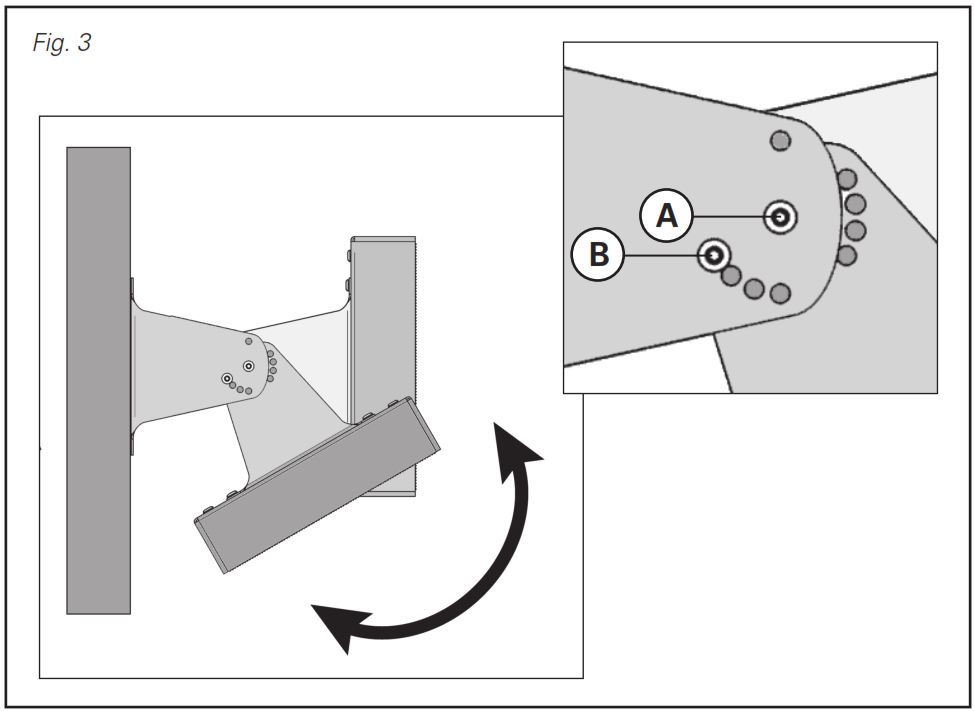 Fig. 3

A

B